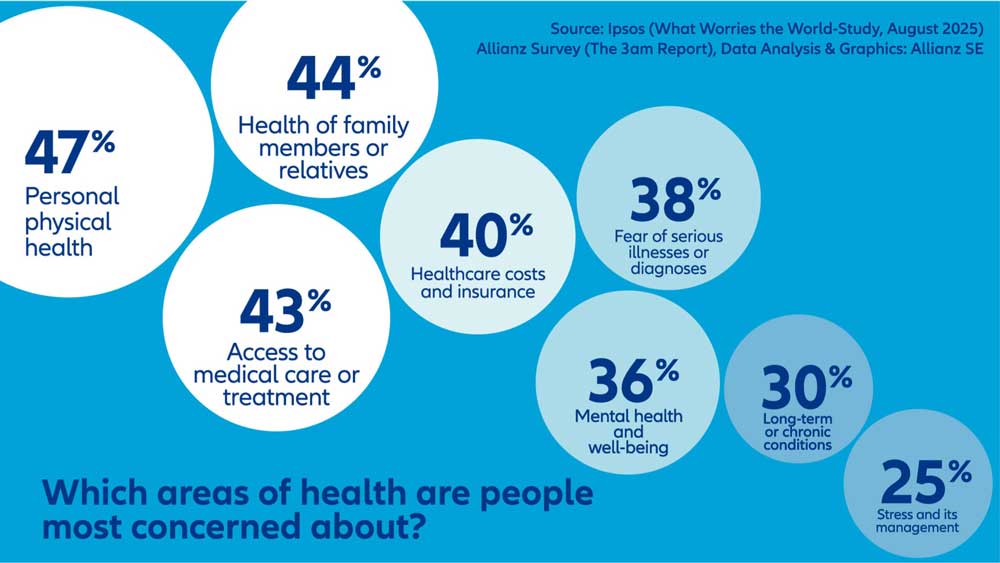 Source: Ipsos (What Worries the World-Study, August 2025)
Allianz Survey (The 3am Report), Data Analysis & Graphics: Allianz SE

47%
Personal physical health

44%
Health of family members or relatives

43%
Access to medical care or treatment

40%
Healthcare costs and insurance

38%
Fear of serious illnesses or diagnoses

36%
Mental health and well-being

30%
Long-term or chronic conditions

25%
Stress and its management

Which areas of health are people most concerned about?